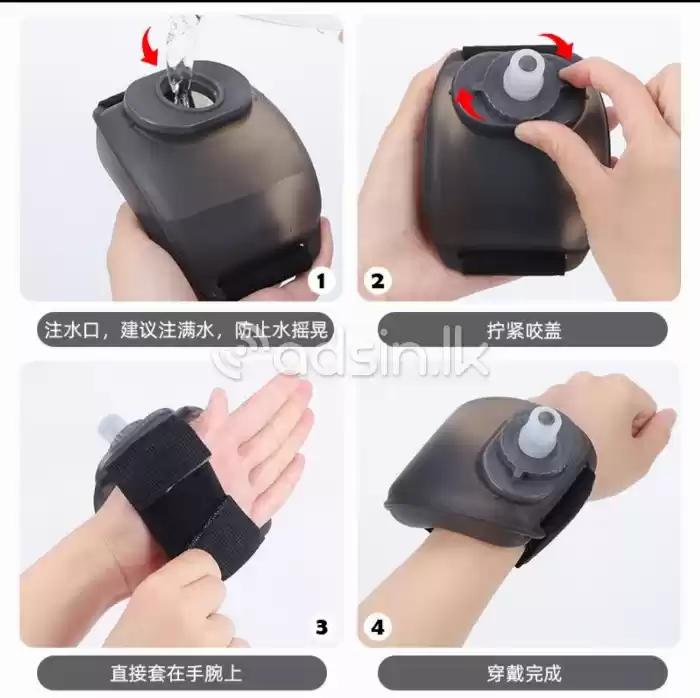 1

2

注水口，建议注满水，防止水摇晃

拧紧咬盖

adsin.lk

3

4

直接套在手腕上

穿戴完成